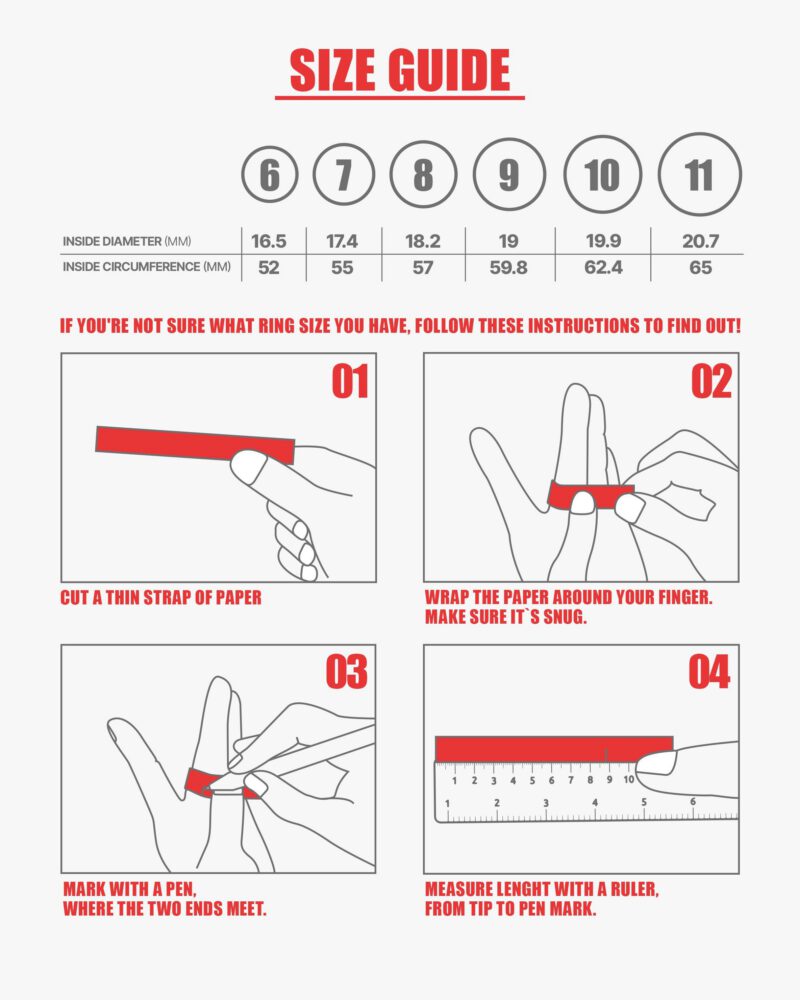 SIZE GUIDE

| | 6 | 7 | 8 | 9 | 10 | 11 |
|---|---|---|---|---|---|---|
| INSIDE DIAMETER (MM) | 16.5 | 17.4 | 18.2 | 19 | 19.9 | 20.7 |
| INSIDE CIRCUMFERENCE (MM) | 52 | 55 | 57 | 59.8 | 62.4 | 65 |

IF YOU'RE NOT SURE WHAT RING SIZE YOU HAVE, FOLLOW THESE INSTRUCTIONS TO FIND OUT!

01

CUT A THIN STRAP OF PAPER

02

WRAP THE PAPER AROUND YOUR FINGER. MAKE SURE IT`S SNUG.

03

MARK WITH A PEN, WHERE THE TWO ENDS MEET.

04

1 2 3 4 5 6 7 8 9 10
1 2 3 4 5 6

MEASURE LENGHT WITH A RULER, FROM TIP TO PEN MARK.